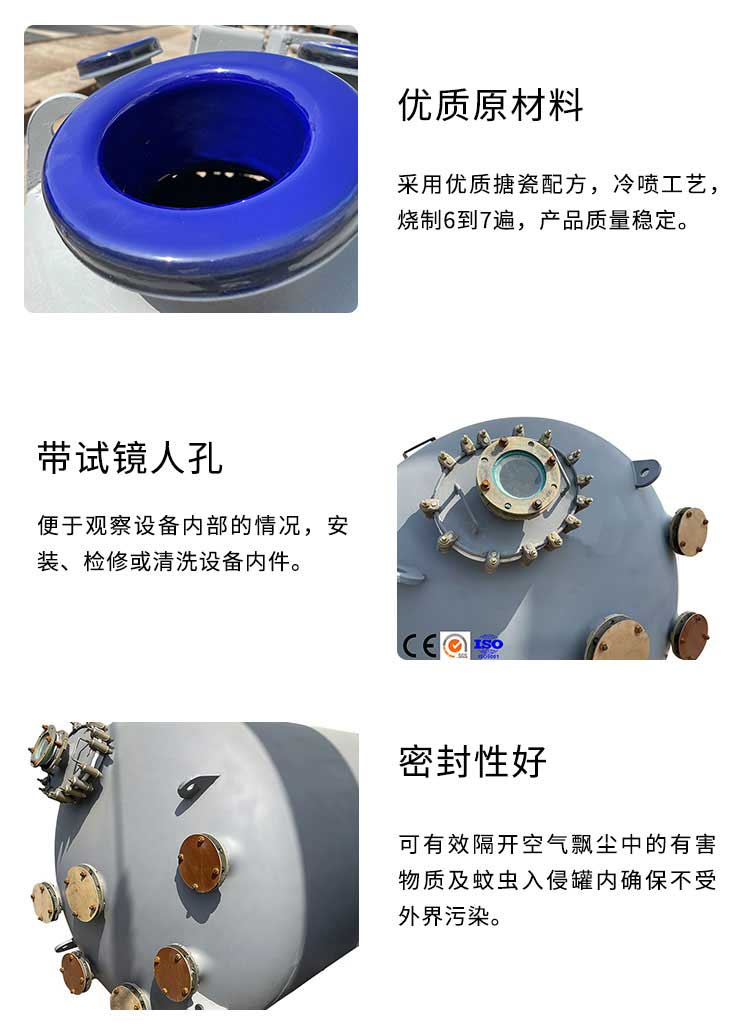 优质原材料

采用优质搪瓷配方，冷喷工艺，烧制6到7遍，产品质量稳定。

带试镜人孔

便于观察设备内部的情况，安装、检修或清洗设备内件。

CE SGS ISO

密封性好

可有效隔开空气飘尘中的有害物质及蚊虫入侵罐内确保不受外界污染。